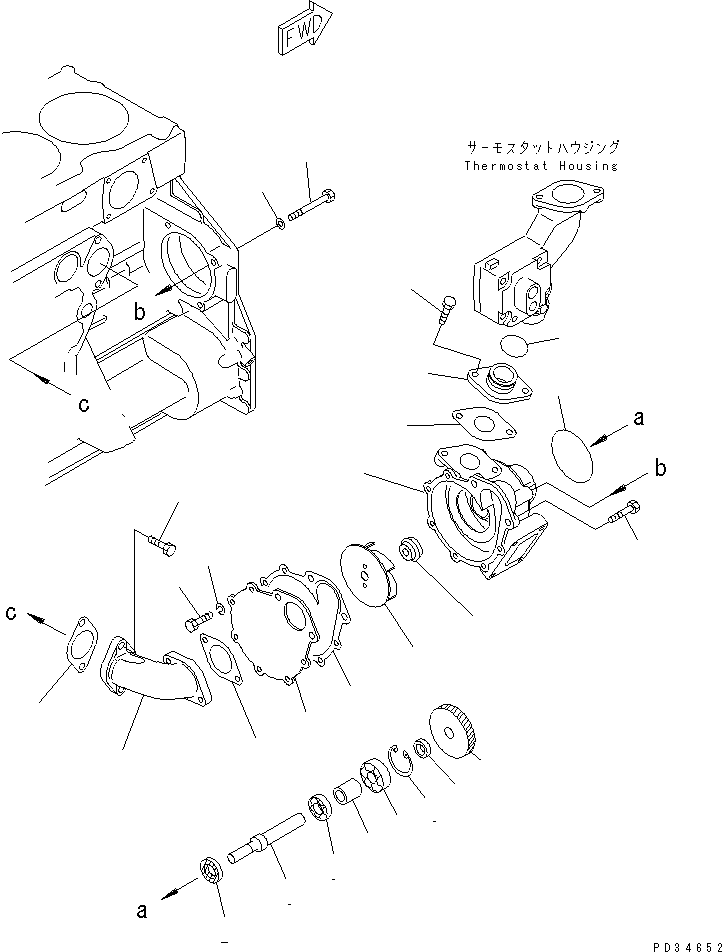 FWD

サーモスタットハウジング
Thermostat Housing

b

c

a

b

c

a

PD34652