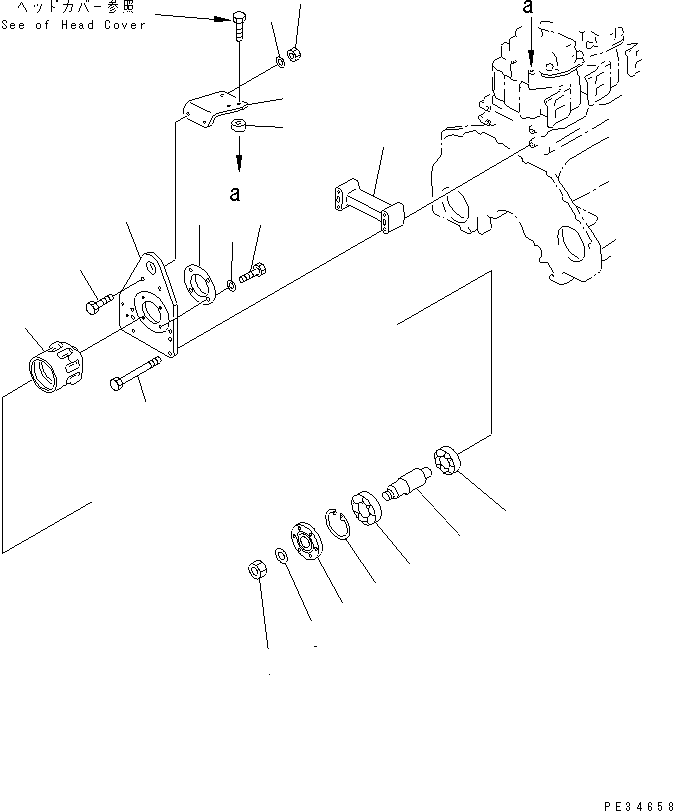 ヘッドカバー参照
See of Head Cover

a

a

PE34658