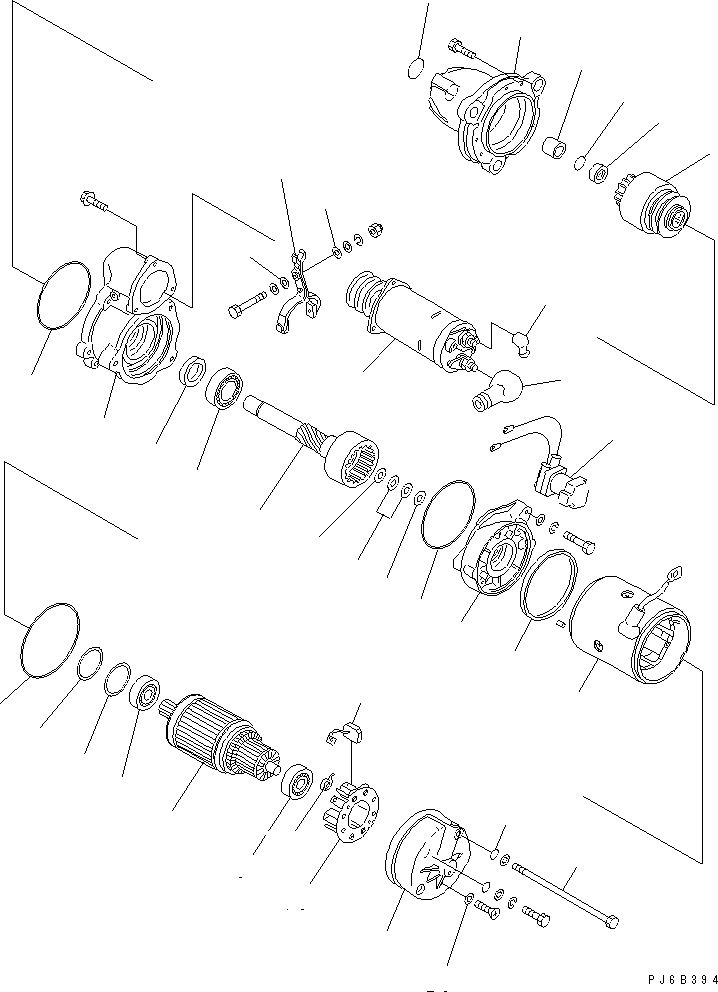 PJ6B394