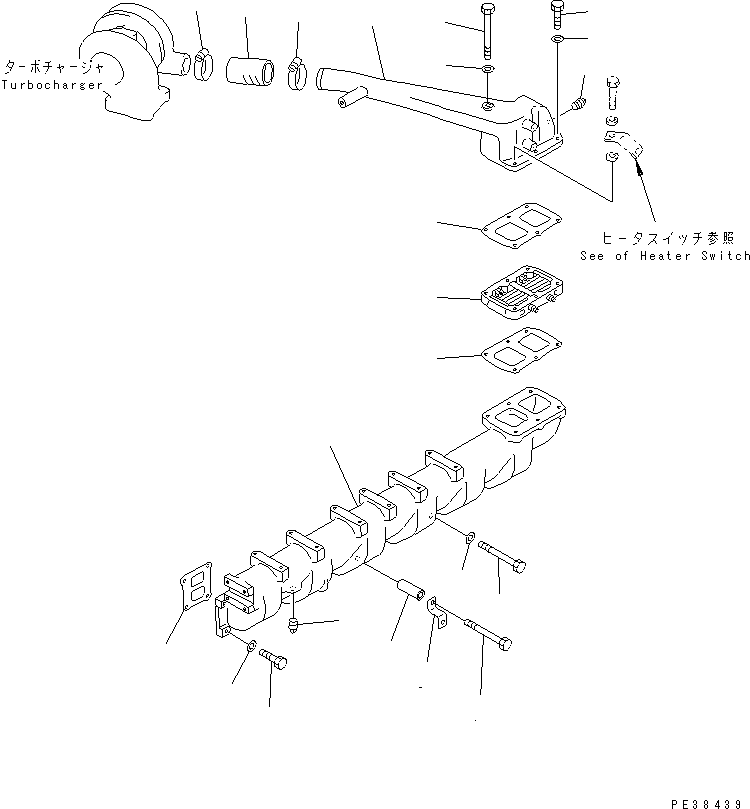 ターボチャージャ
Turbocharger

ヒータスイッチ参照
See of Heater Switch

PE38439