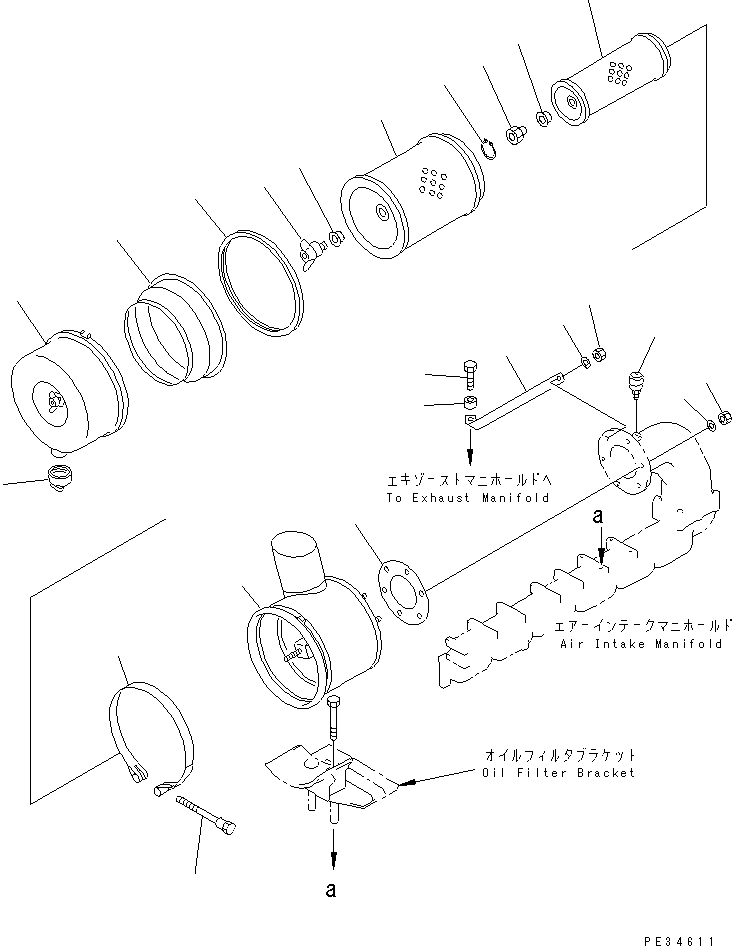 エキゾーストマニホールドへ
To Exhaust Manifold

a

エアーインテークマニホールド
Air Intake Manifold

オイルフィルタブラケット
Oil Filter Bracket

a

PE34611