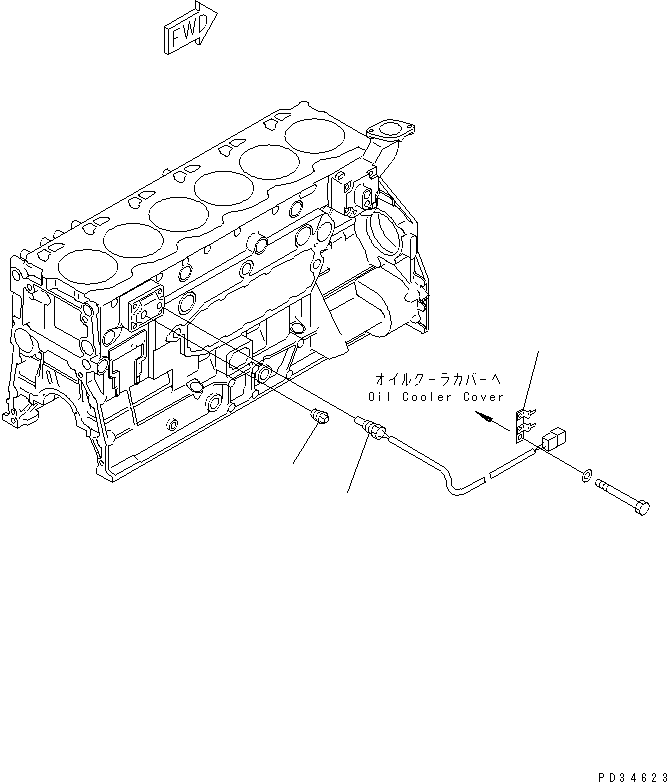 FWD

オイルクーラカバーへ
Oil Cooler Cover

PD34623