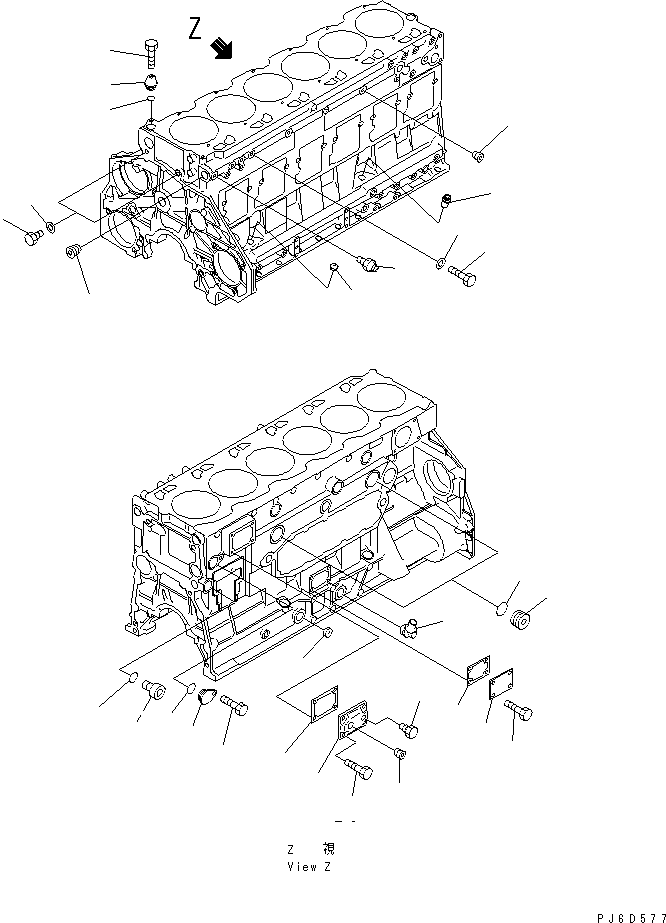 Z

Z 視
View Z

PJ6D577