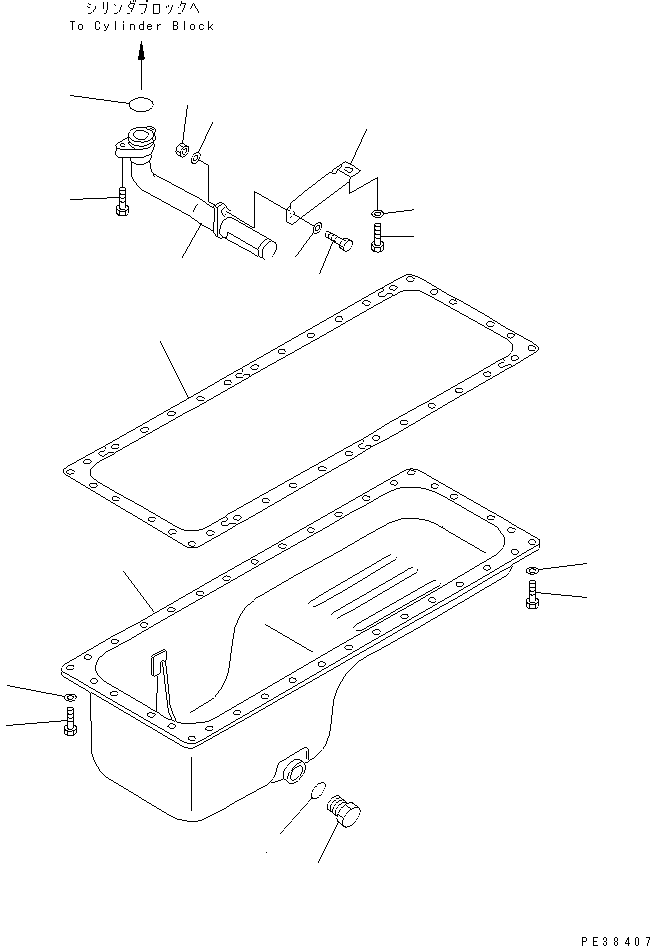 シリンダブロックへ
To Cylinder Block

PE38407