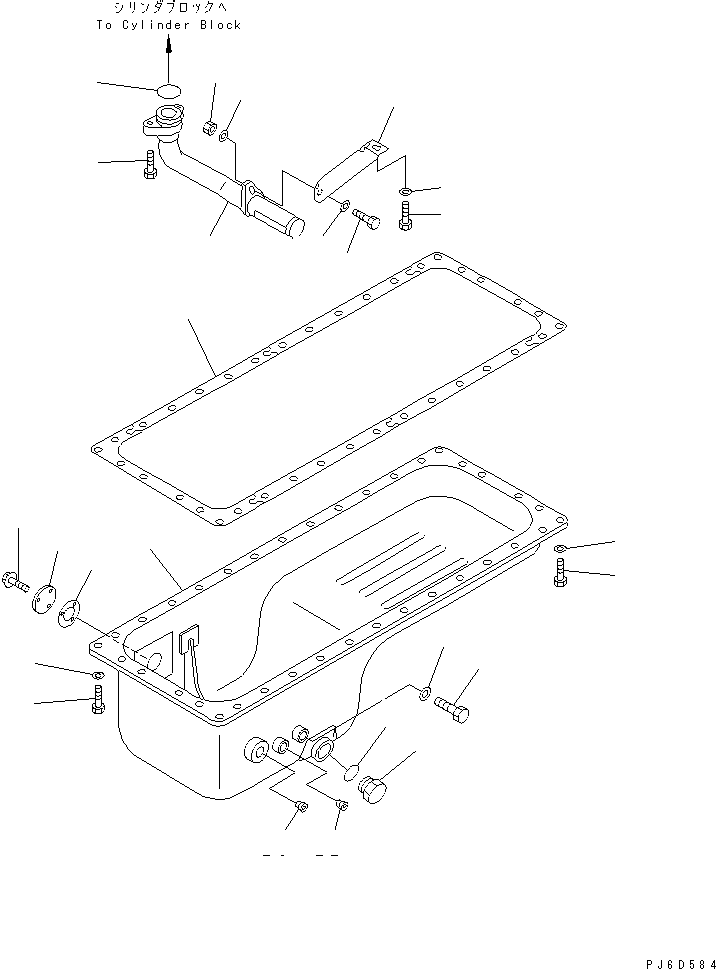 シリンダブロックへ
To Cylinder Block

PJ6D584