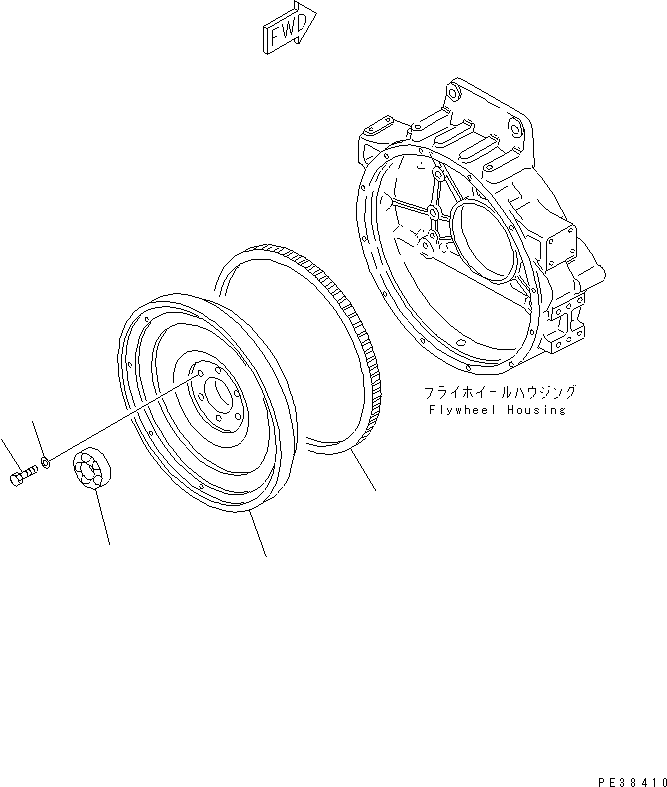 FWD

フライホイールハウジング
Flywheel Housing

PE38410