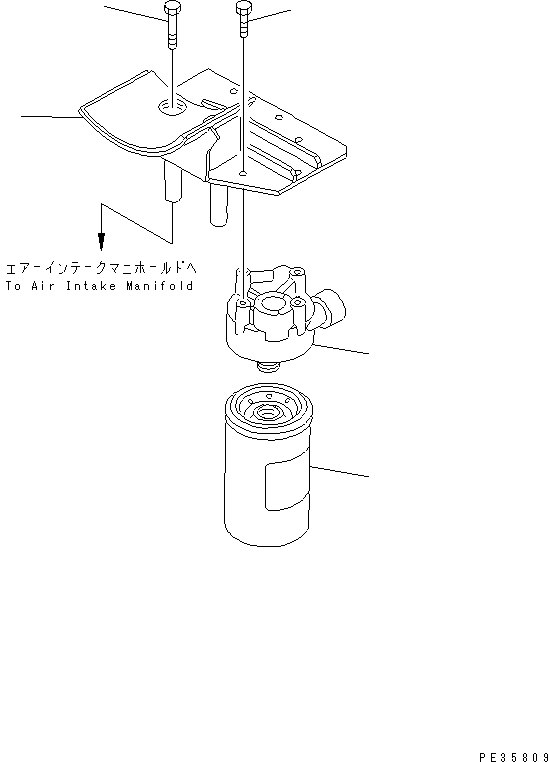 エアーインテークマニホールドへ
To Air Intake Manifold

PE35809