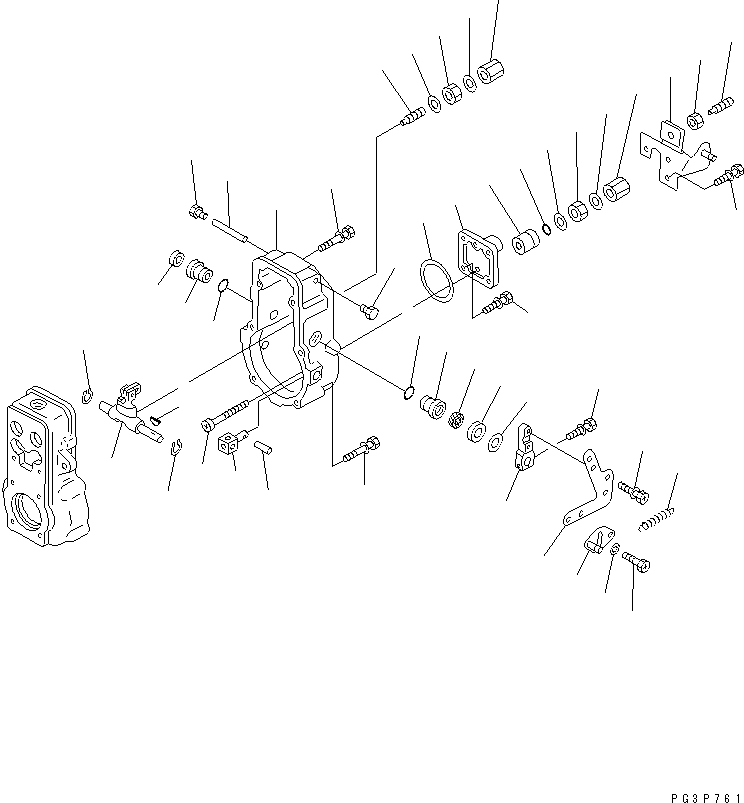 PG3P761