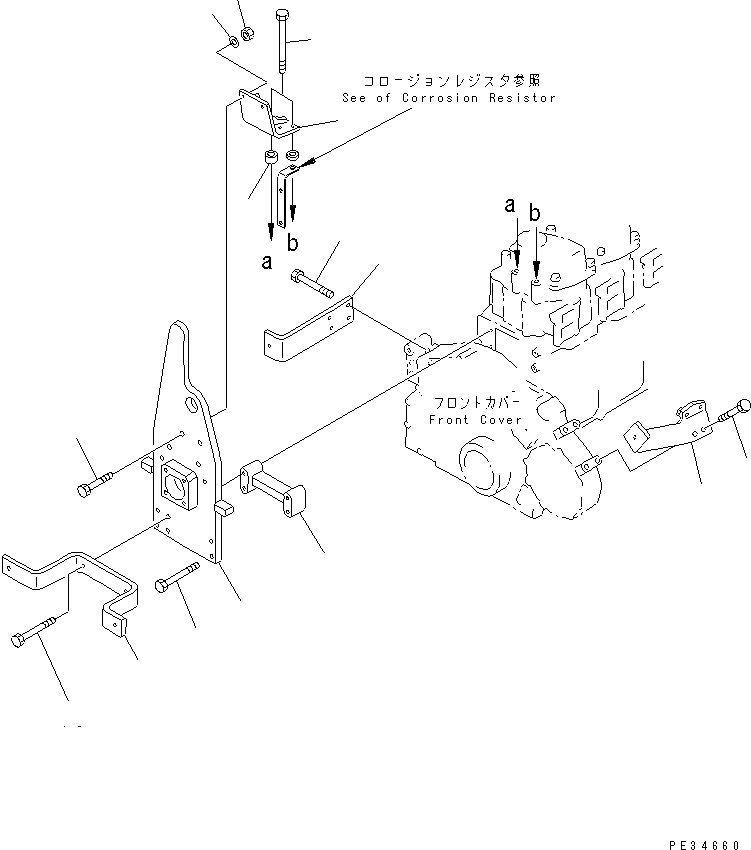 コロージョンレジスタ参照
See of Corrosion Resistor

a
b

a
b

フロントカバー
Front Cover

PE34660