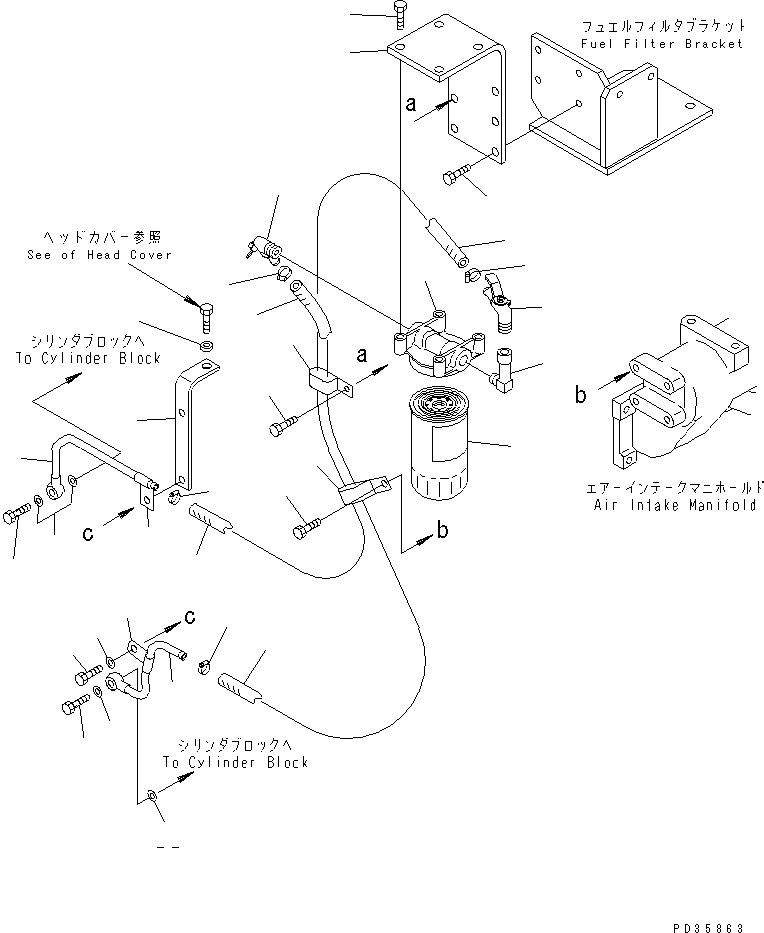 フュエルフィルタブラケット
Fuel Filter Bracket

a

ヘッドカバー参照
See of Head Cover

シリンダブロックへ
To Cylinder Block

a

b

エアーインテークマニホールド
Air Intake Manifold

c

b

c

シリンダブロックへ
To Cylinder Block

PD35863