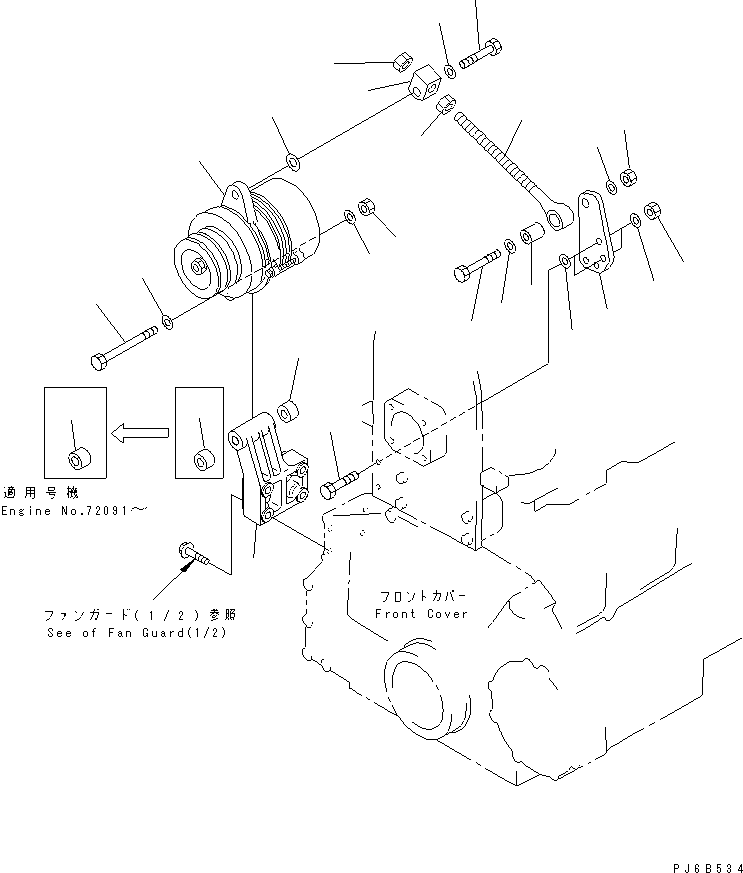 適用号機
Engine No.72091～

ファンガード(1/2)参照
See of Fan Guard(1/2)

フロントカバー
Front Cover

PJ6B534