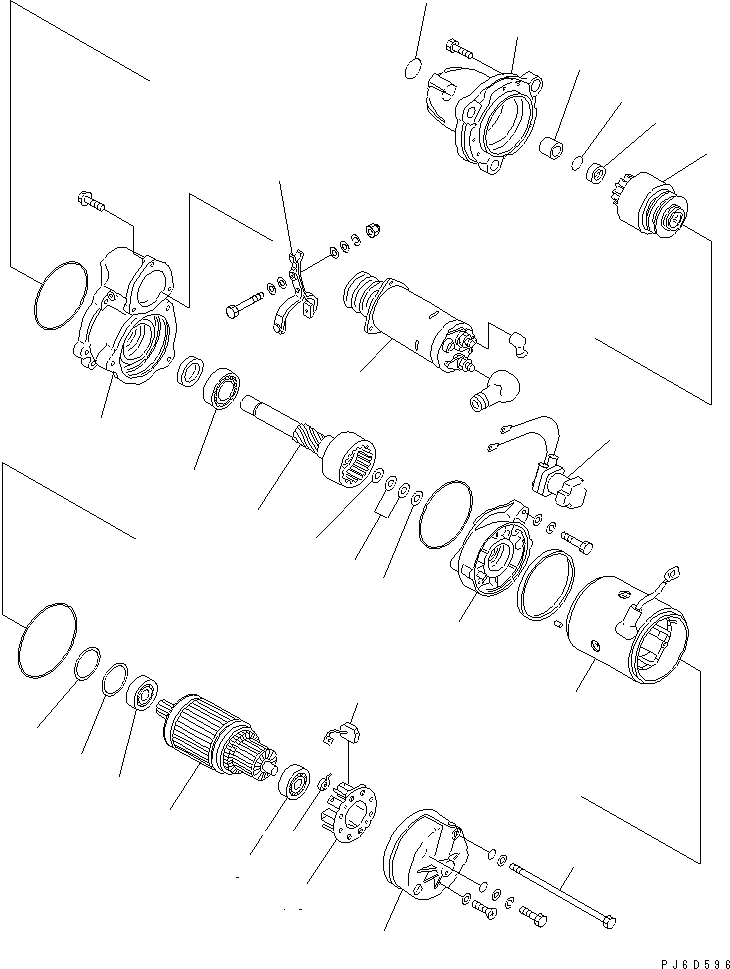 PJ6D596