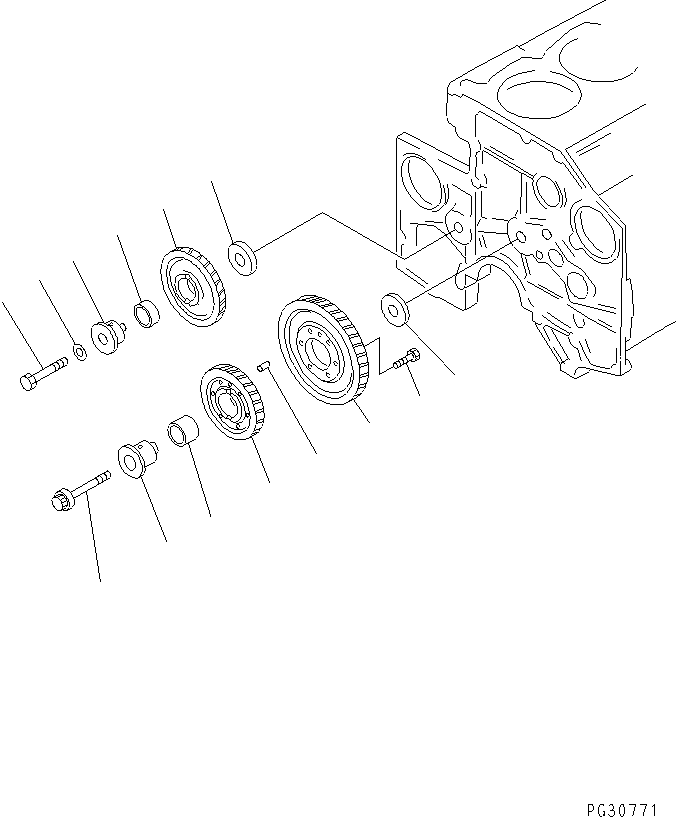 PG30771