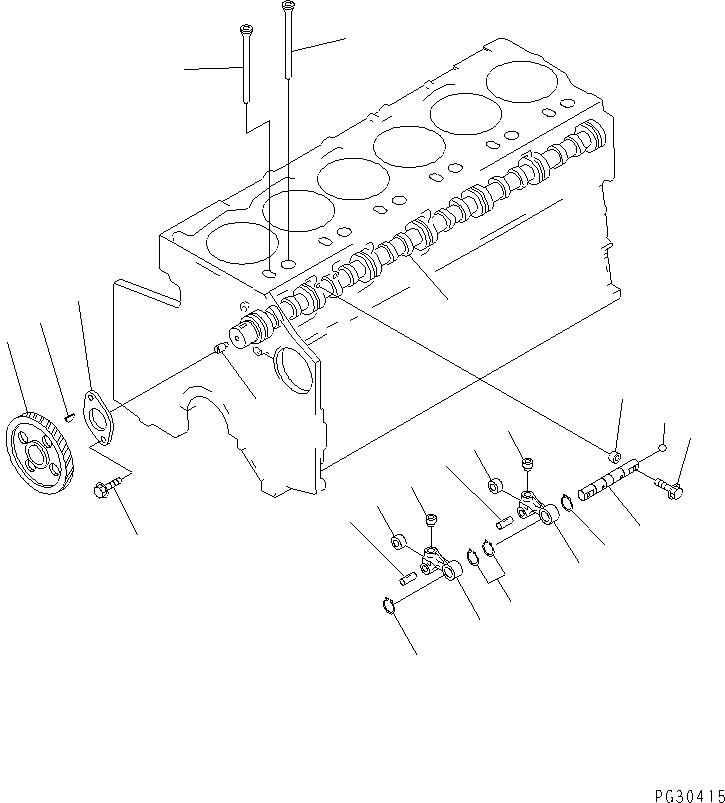 PG30415