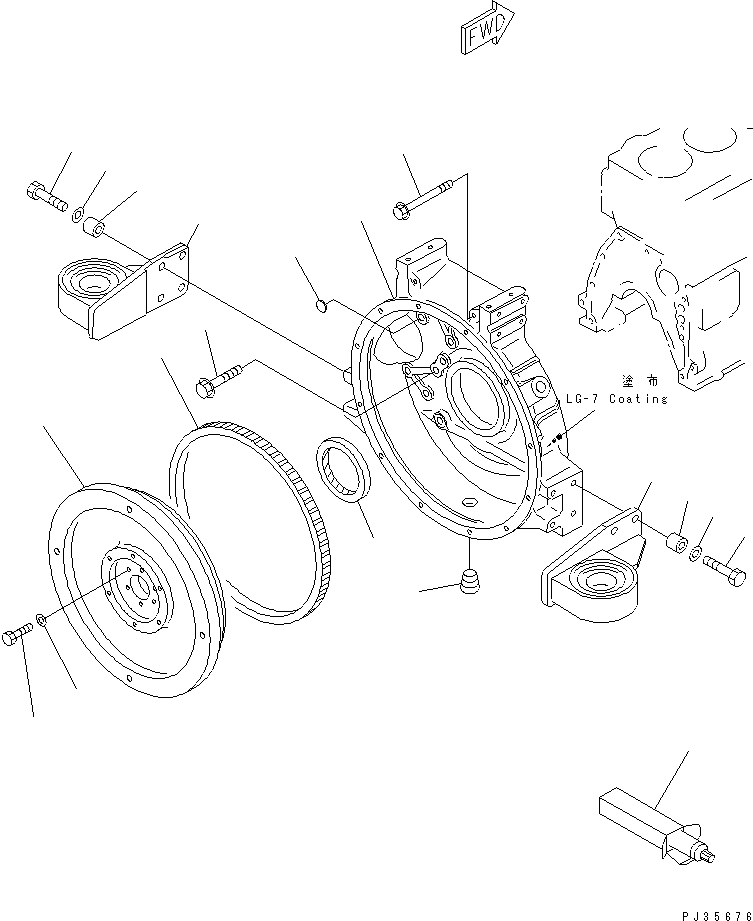 FWD

塗布
LG-7 Coating

PJ35676