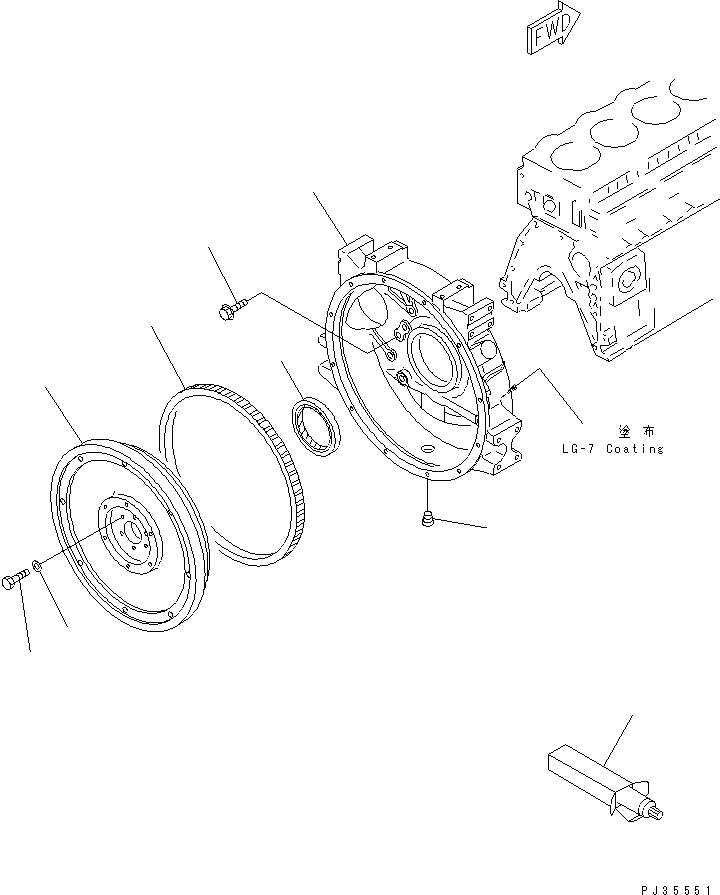 FWD

塗布
LG-7 Coating

PJ35551