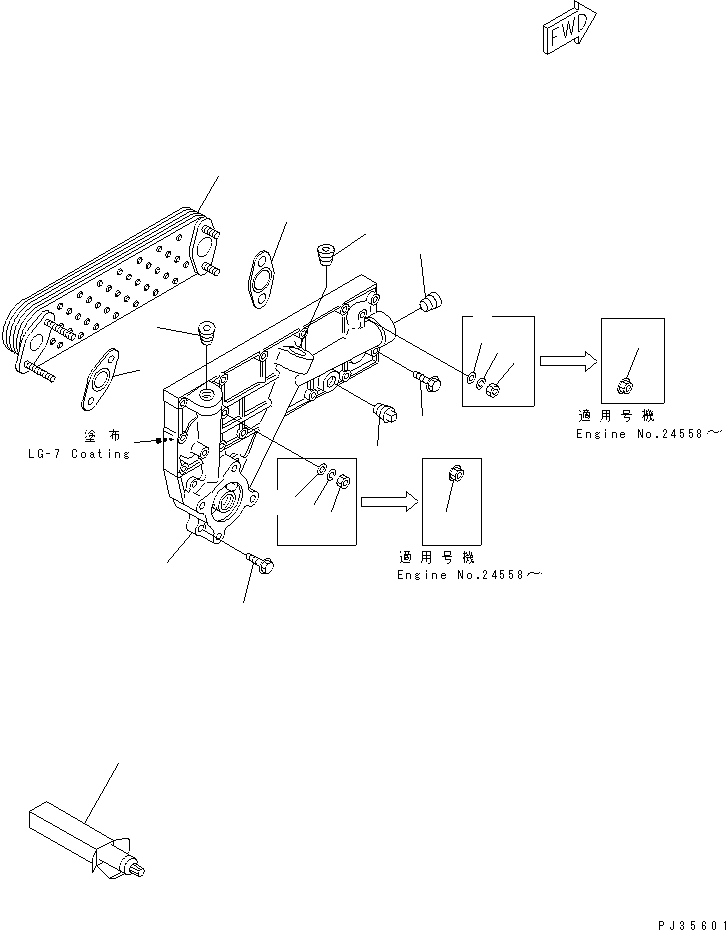 FWD

塗布
LG-7 Coating

適用号機
Engine No.24558～

適用号機
Engine No.24558～

PJ35601