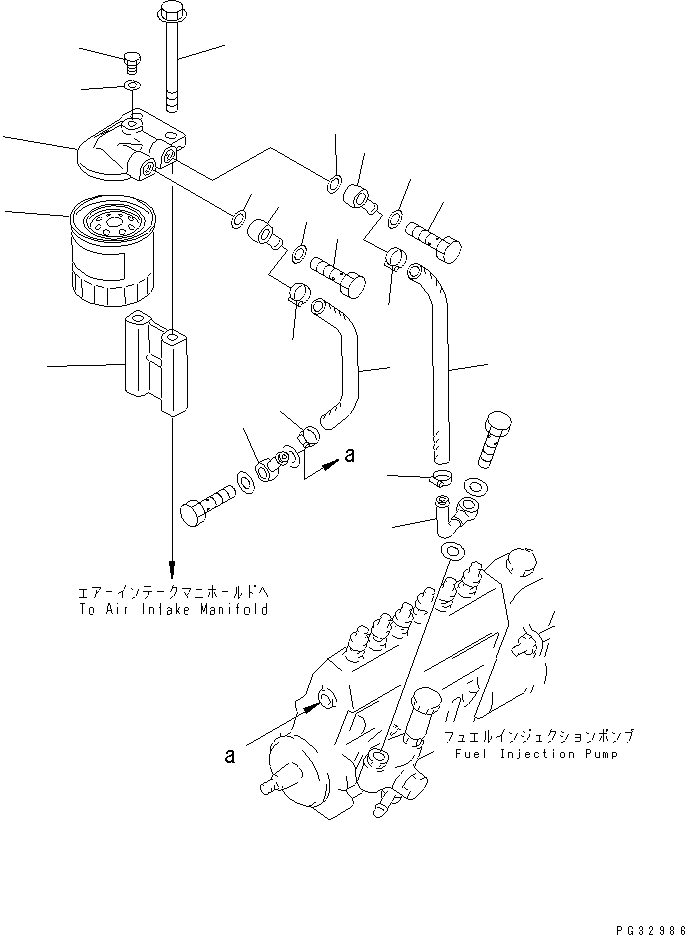 a

エアーインテークマニホールドへ
To Air Intake Manifold

a

フュエルインジェクションポンプ
Fuel Injection Pump

PG32986