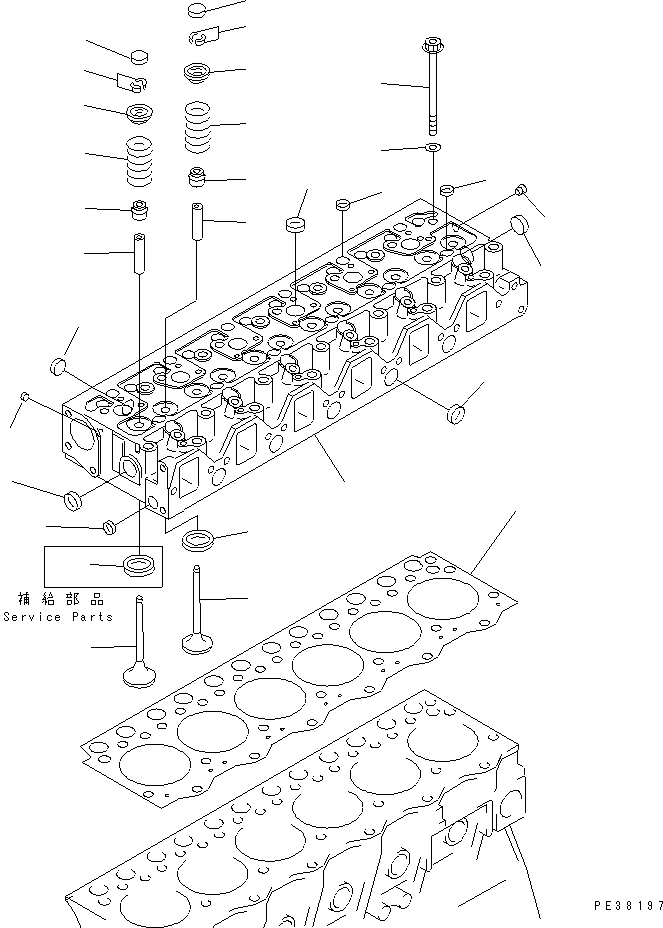 補給部品
Service Parts

PE38197