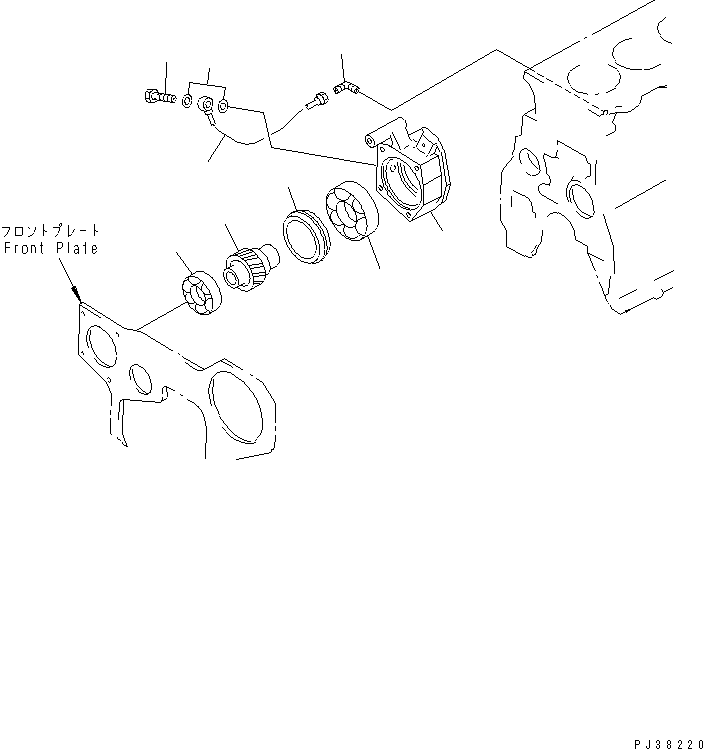 フロントプレート
Front Plate

PJ38220