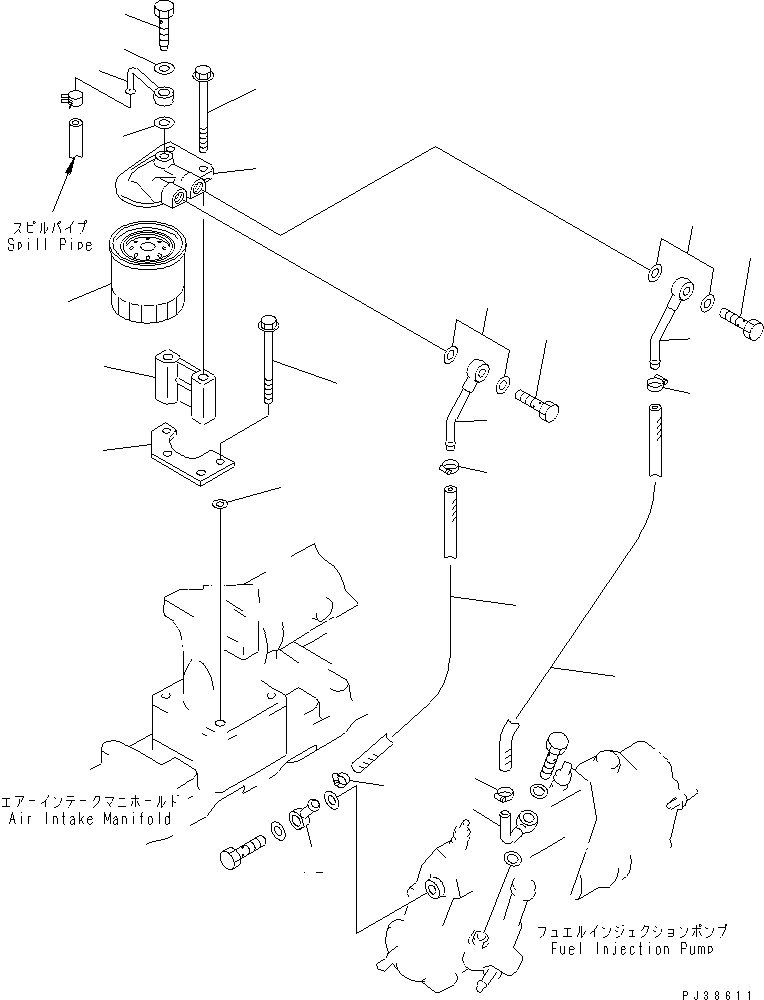 スピルパイプ
Spill Pipe

エアーインテークマニホールド
Air Intake Manifold

フュエルインジェクションポンプ
Fuel Injection Pump

PJ38611