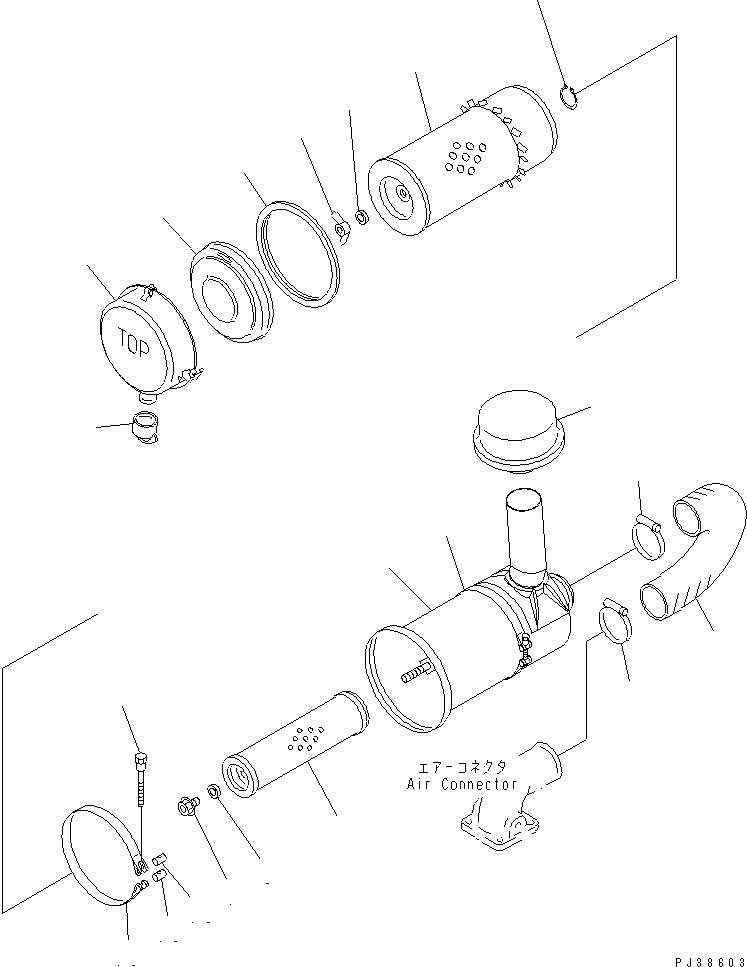 TOP

エアーコネクタ
Air Connector

PJ38603