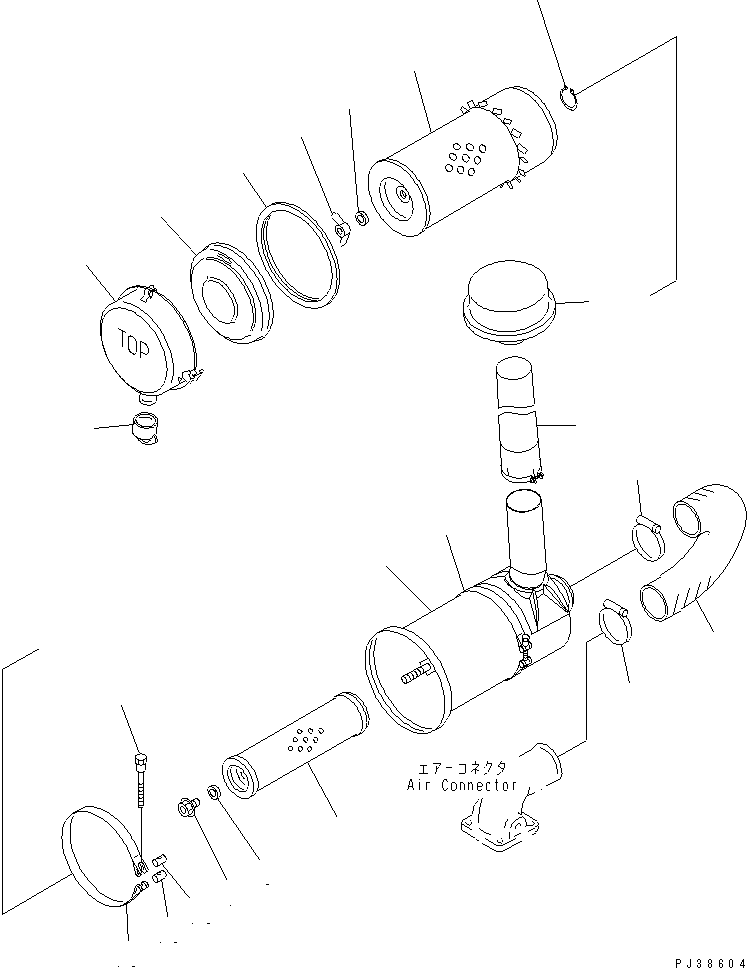 TOP

エアーコネクタ
Air Connector

PJ38604