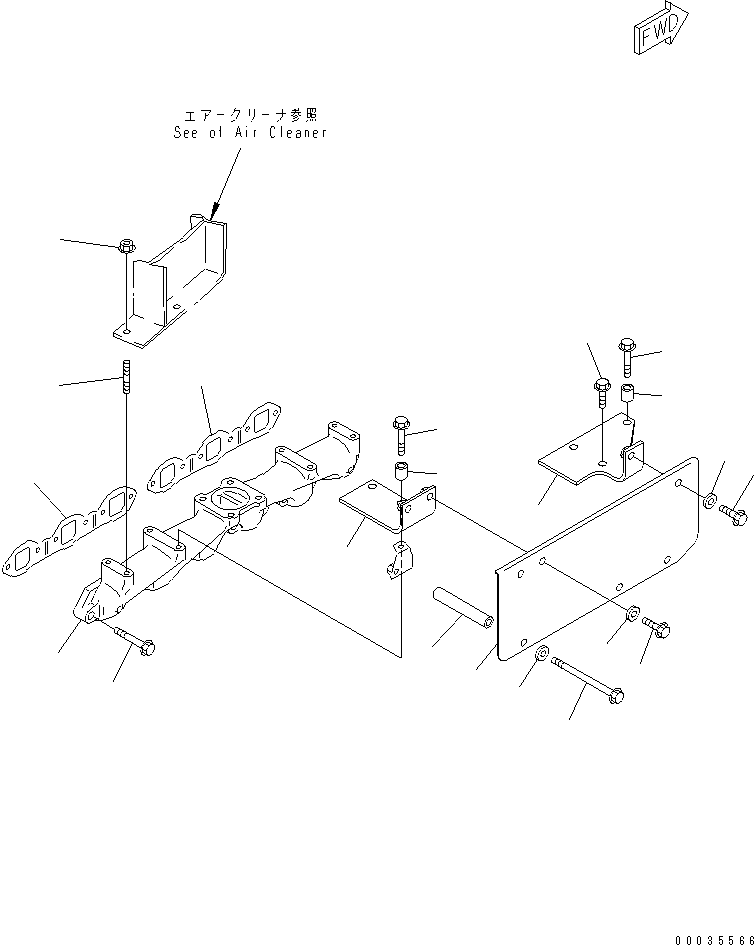 FWD

エアークリーナ参照
See of Air Cleaner

00035566