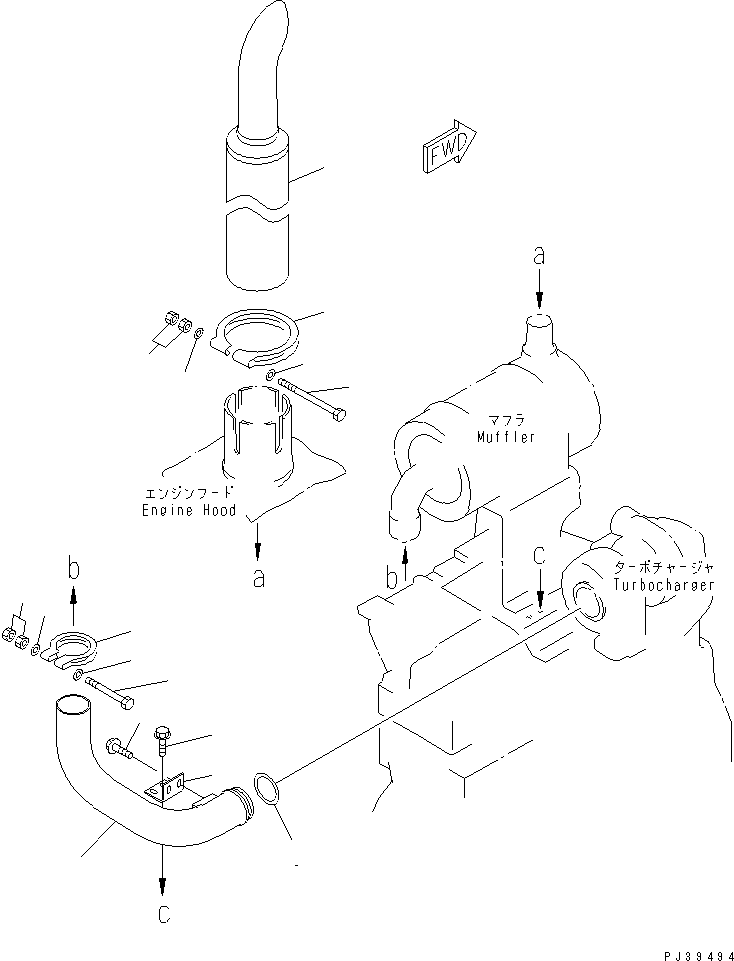 FWD

a

マフラ
Muffler

エンジンフード
Engine Hood

a

b

b

c

ターボチャージャ
Turbocharger

c

PJ39494