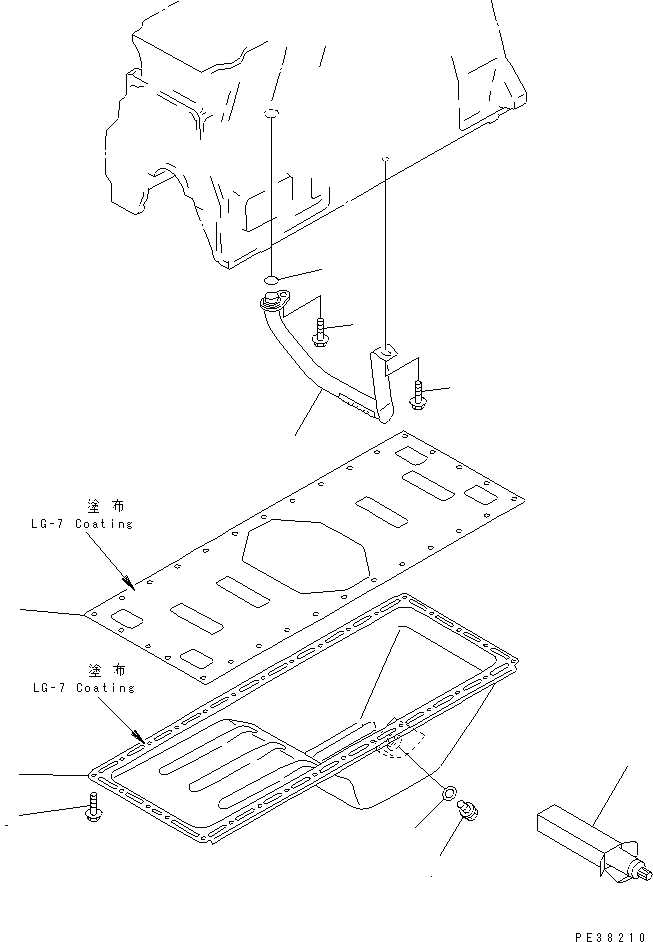 塗布
LG-7 Coating

塗布
LG-7 Coating

PE38210