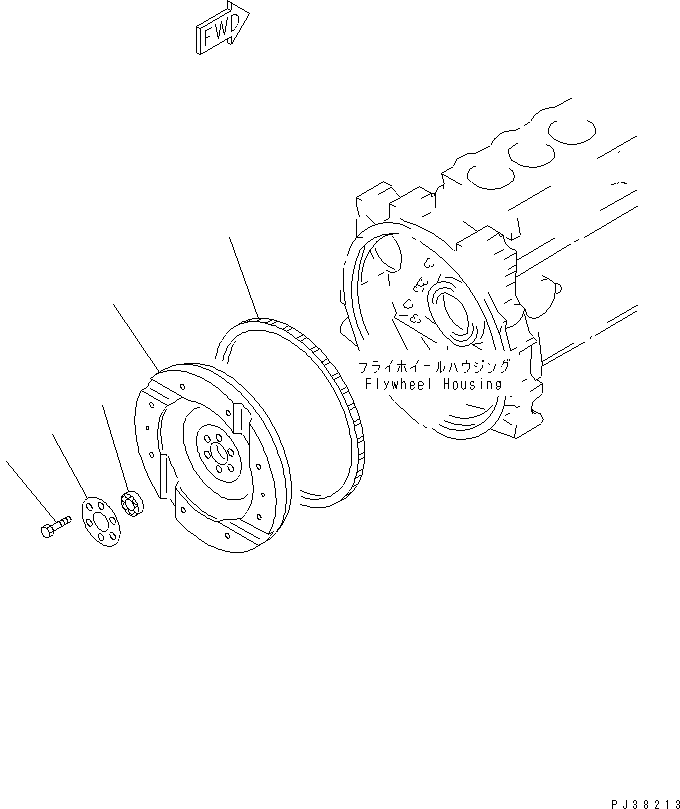 FWD

フライホイールハウジング
Flywheel Housing

PJ38213