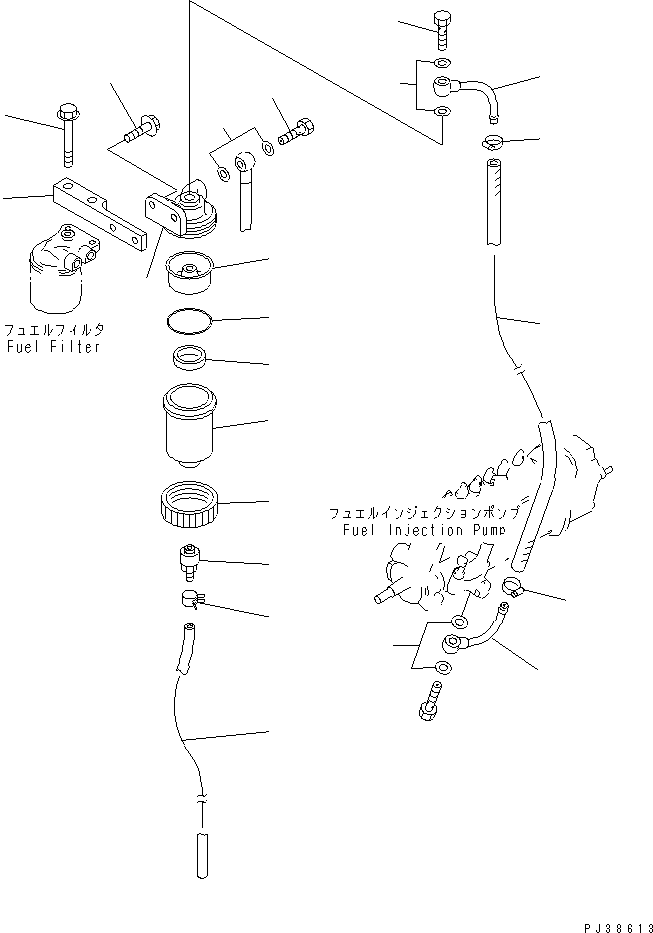 フュエルフィルタ
Fuel Filter

フュエルインジェクションポンプ
Fuel Injection Pump

PJ38613