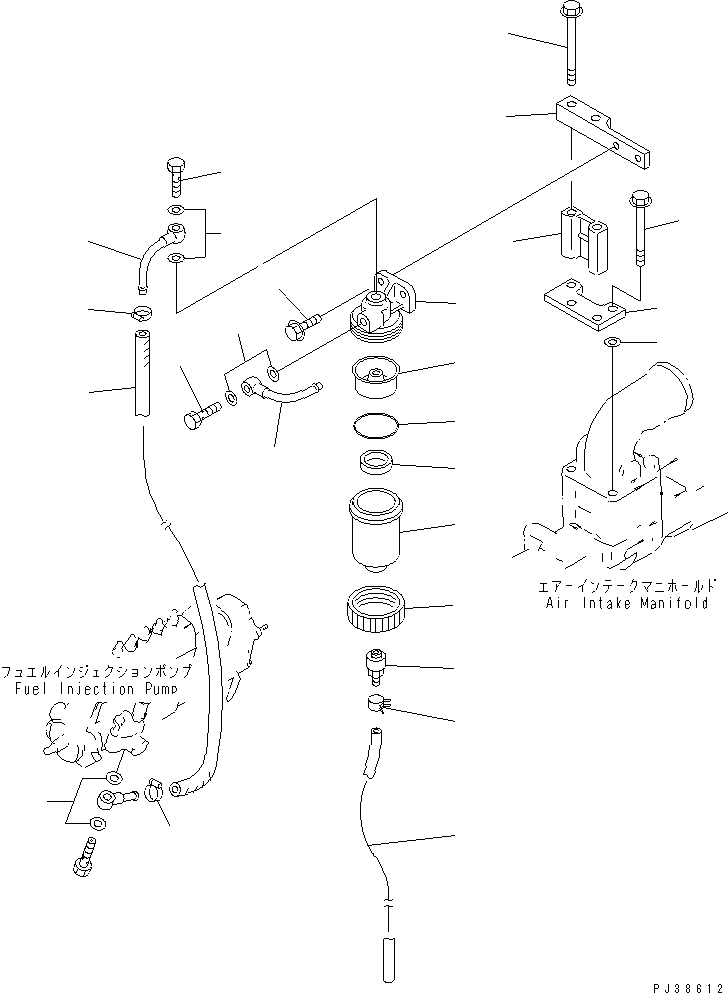 エアーインテークマニホールド
Air Intake Manifold

フュエルインジェクションポンプ
Fuel Injection Pump

PJ38612