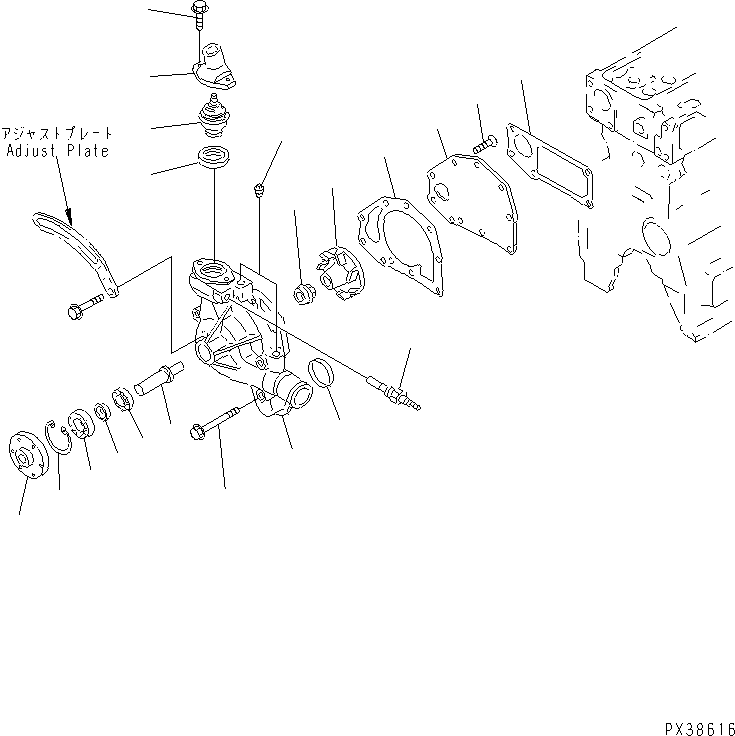 アジャストプレート
Adjust Plate

PX38616