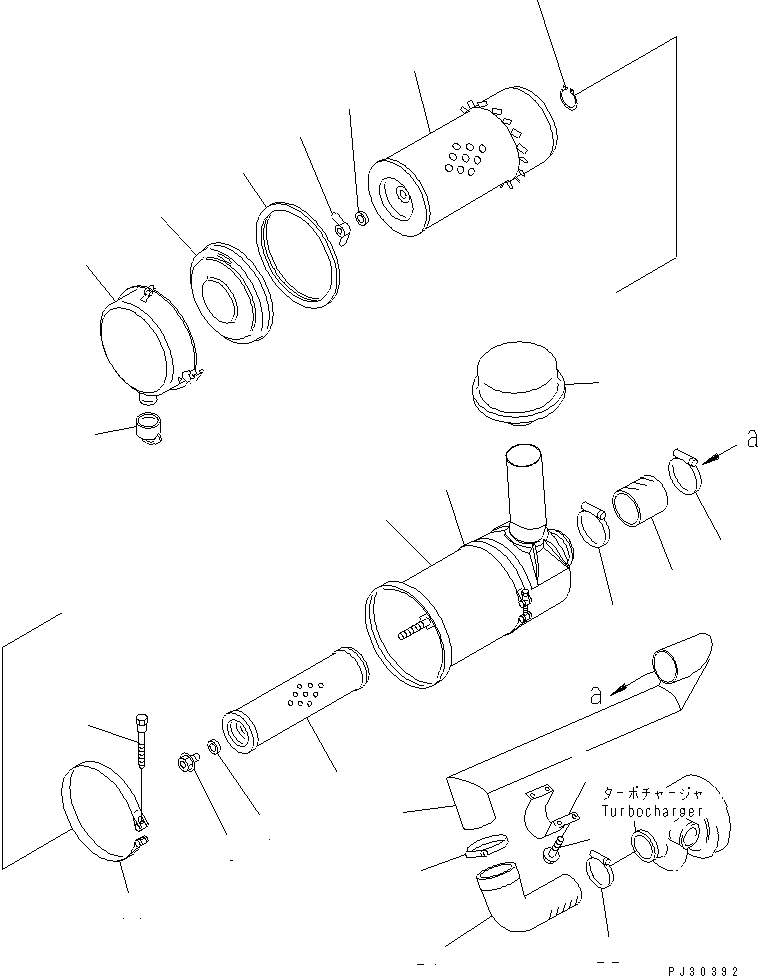 a

a

ターボチャージャ
Turbocharger

PJ30392