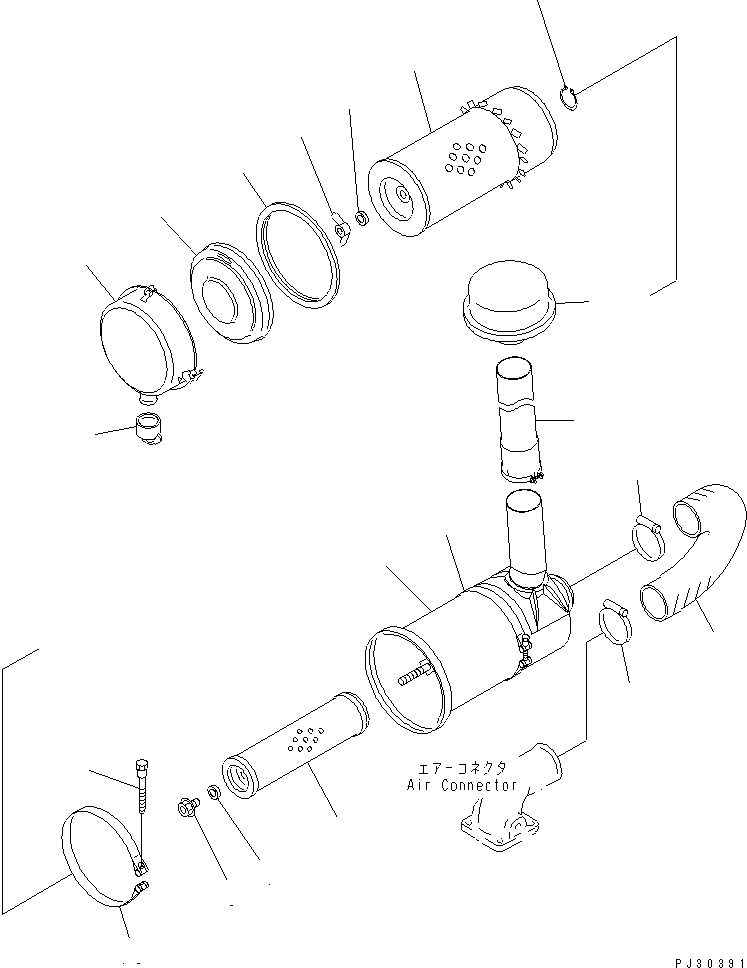 エアーコネクタ
Air Connector

PJ30391