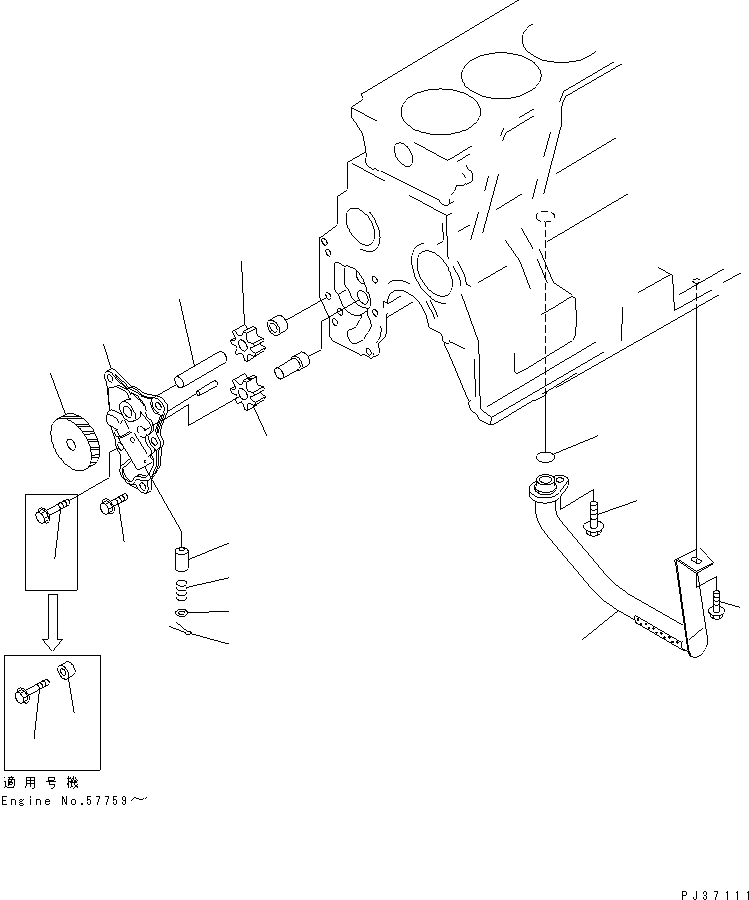 適用号機
Engine No.57759～

PJ37111