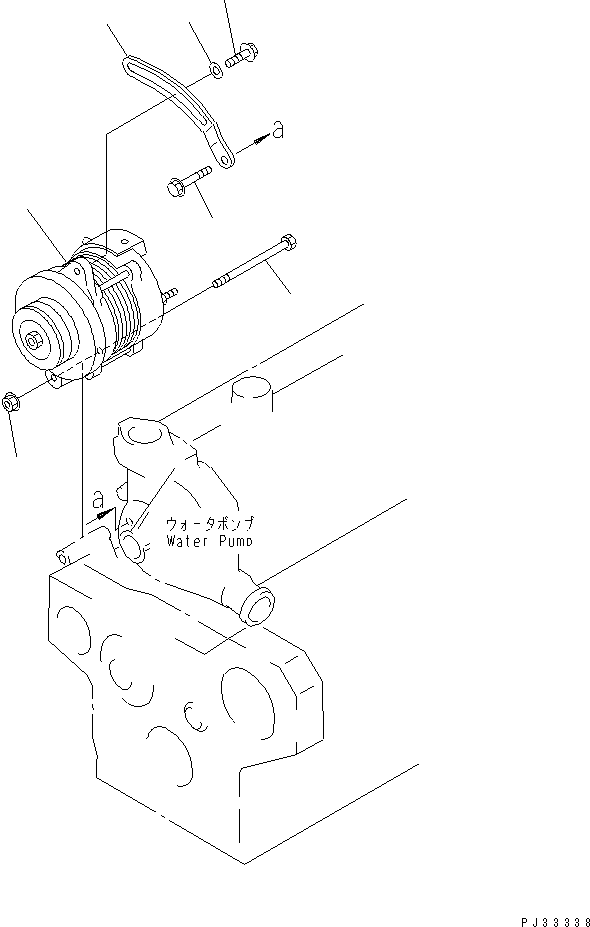 a

a

ウォータポンプ
Water Pump

PJ33338