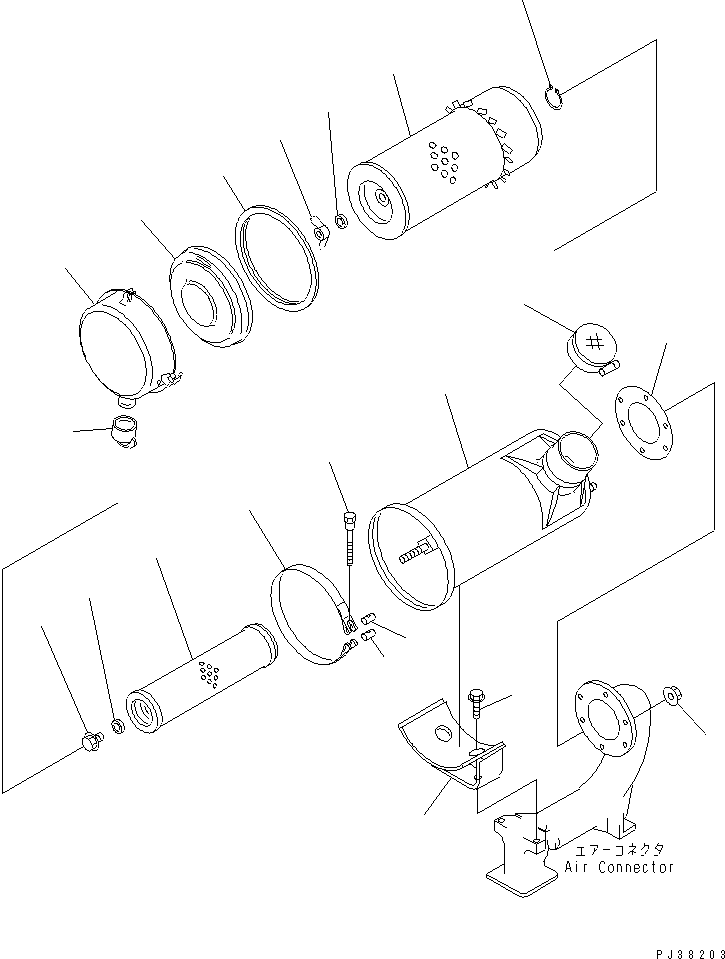 エアーコネクタ
Air Connector

PJ38203