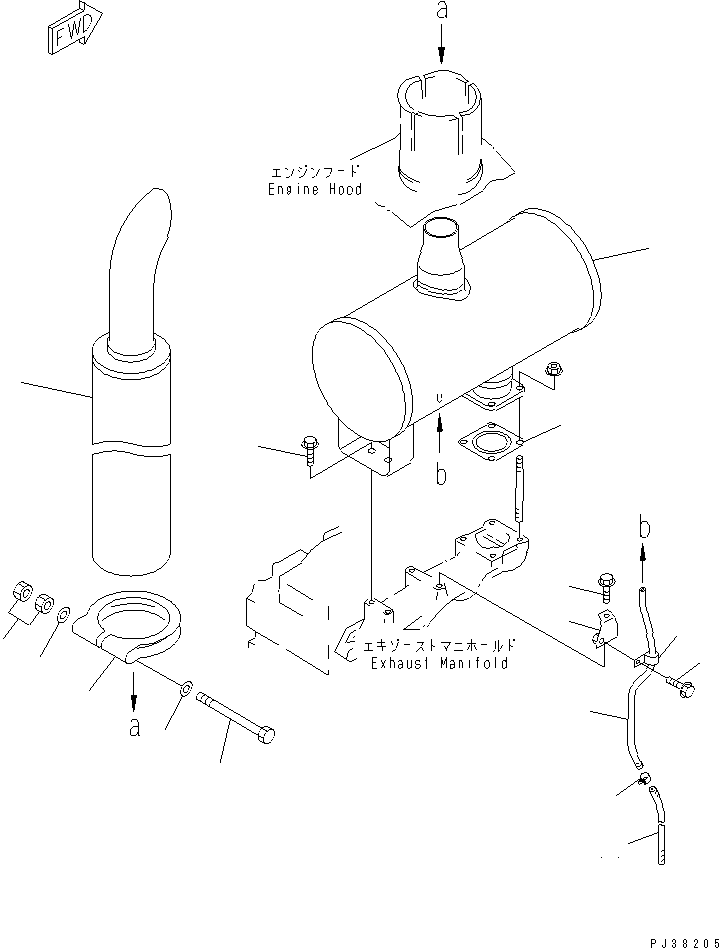 FWD

a

エンジンフード
Engine Hood

b

b

エキゾーストマニホールド
Exhaust Manifold

a

PJ38205