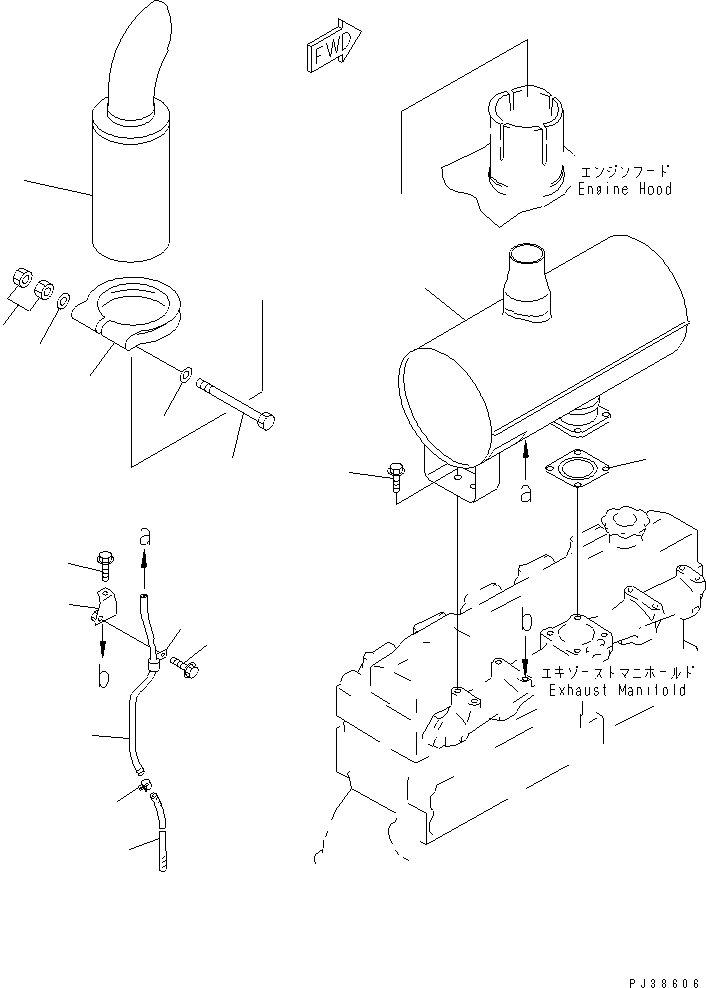 FWD

エンジンフード
Engine Hood

a

a

b

b

エキゾーストマニホールド
Exhaust Manifold

PJ38606