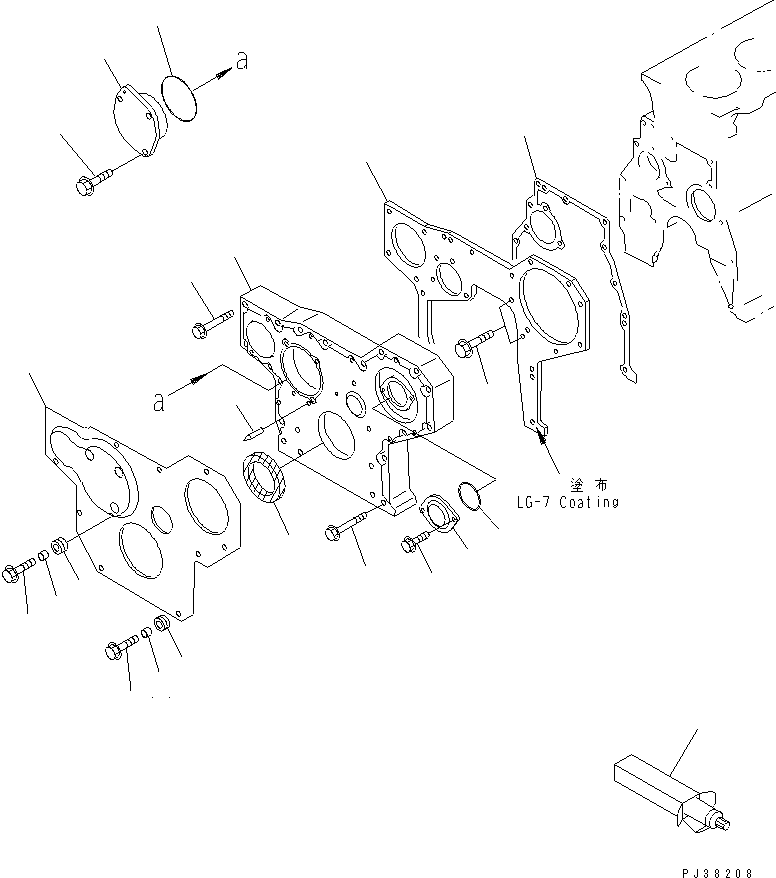 a

a

塗布
LG-7 Coating

PJ38208