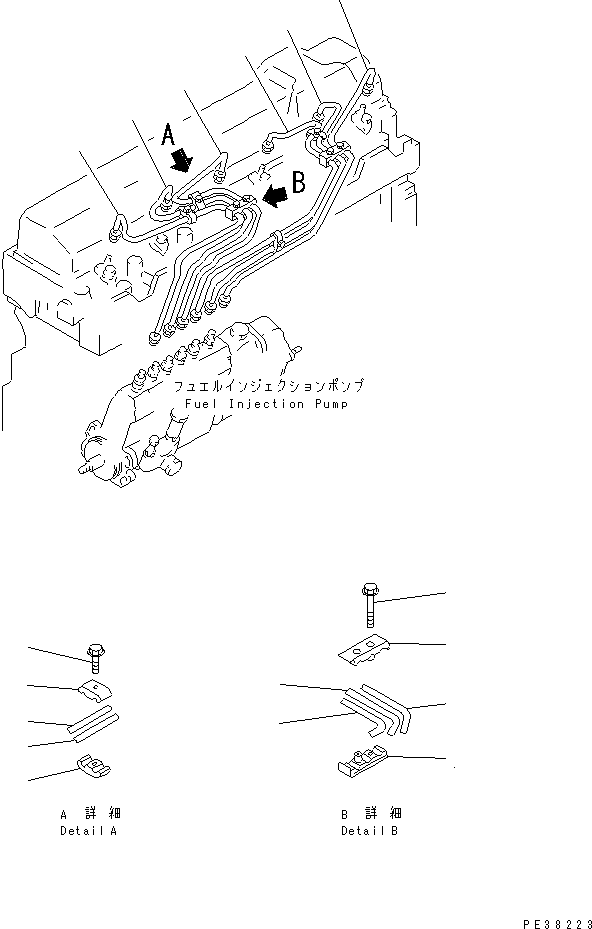 A

B

フュエルインジェクションポンプ
Fuel Injection Pump

A 詳細
Detail A

B 詳細
Detail B

PE38223