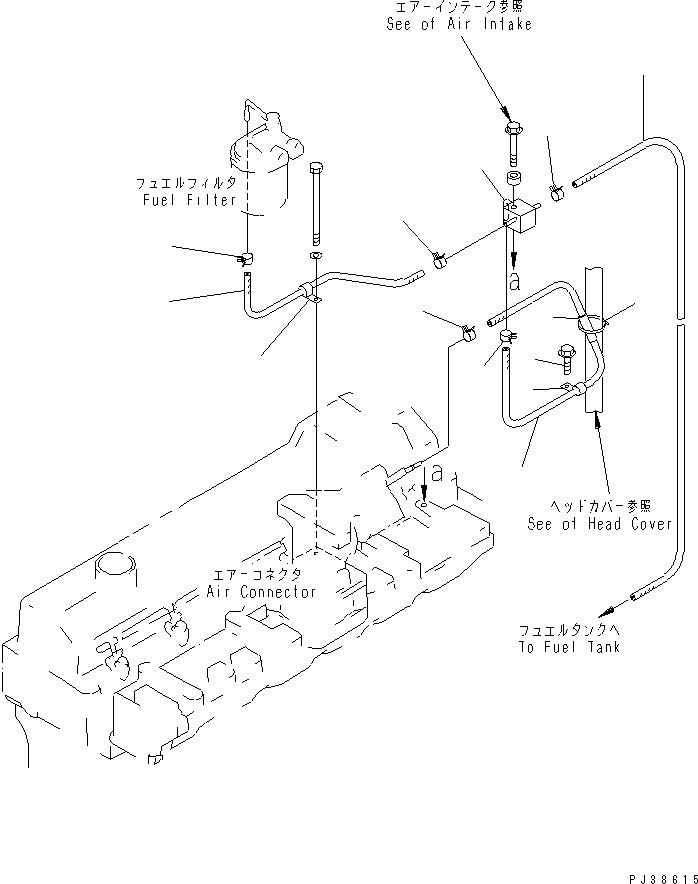 エアーインテーク参照
See of Air Intake

フュエルフィルタ
Fuel Filter

a

a

ヘッドカバー参照
See of Head Cover

エアーコネクタ
Air Connector

フュエルタンクへ
To Fuel Tank

PJ38615