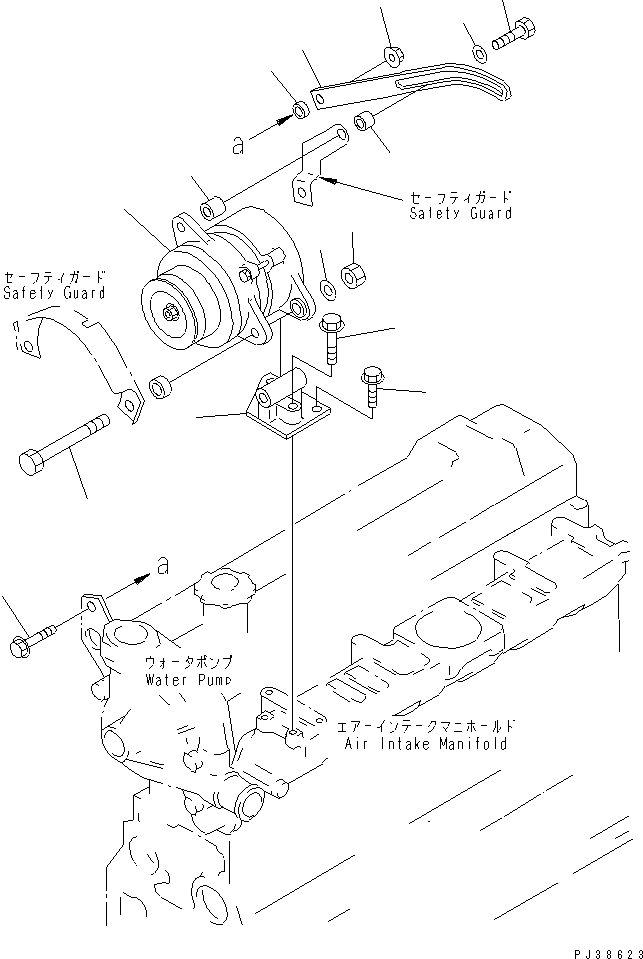 a

セーフティガード
Safety Guard

セーフティガード
Safety Guard

a

ウォータポンプ
Water Pump

エアーインテークマニホールド
Air Intake Manifold

PJ38623