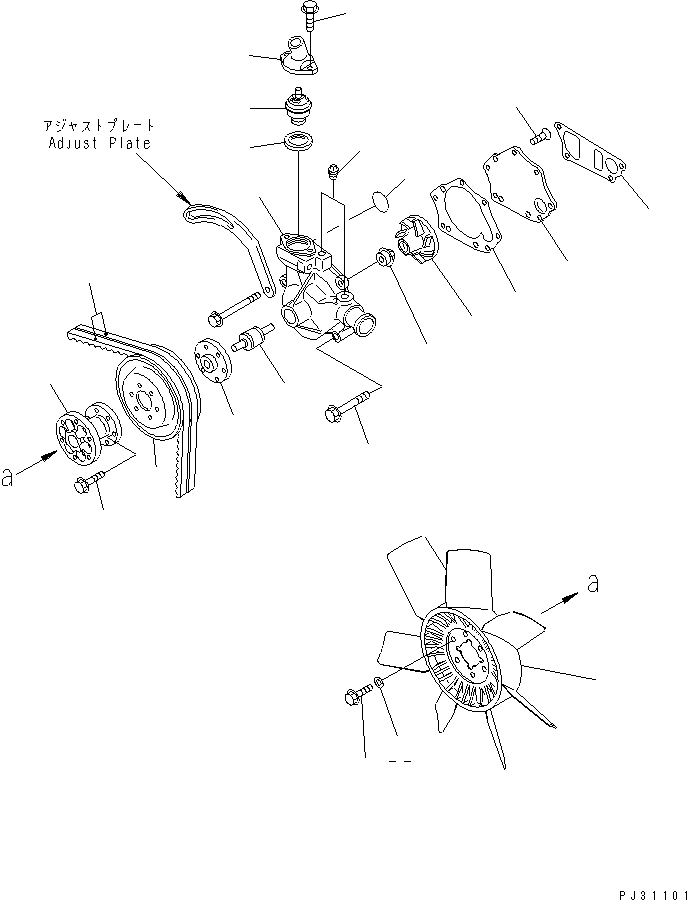 アジャストプレート
Adjust Plate

a

a

PJ31101