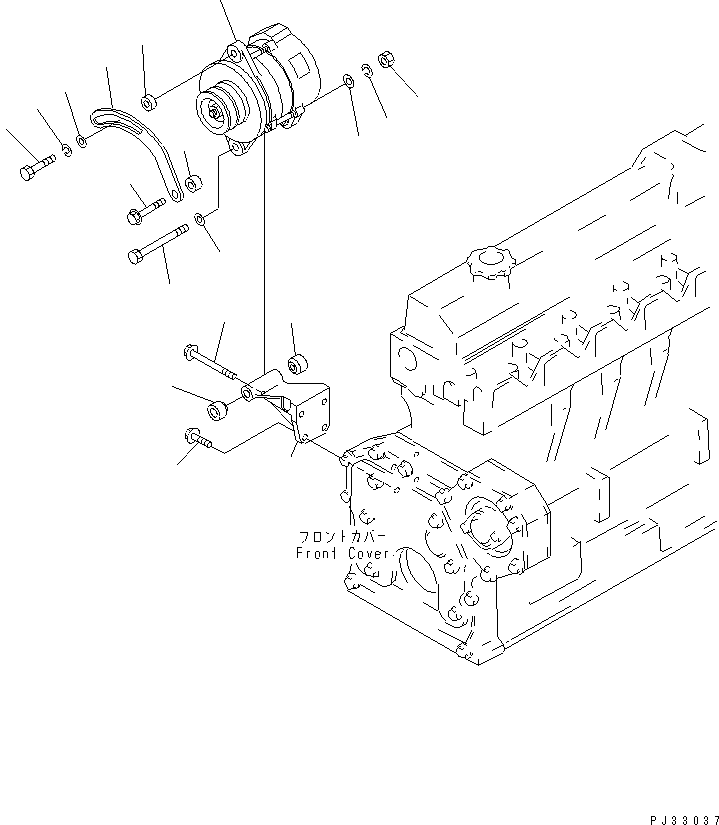 フロントカバー
Front Cover

PJ33037