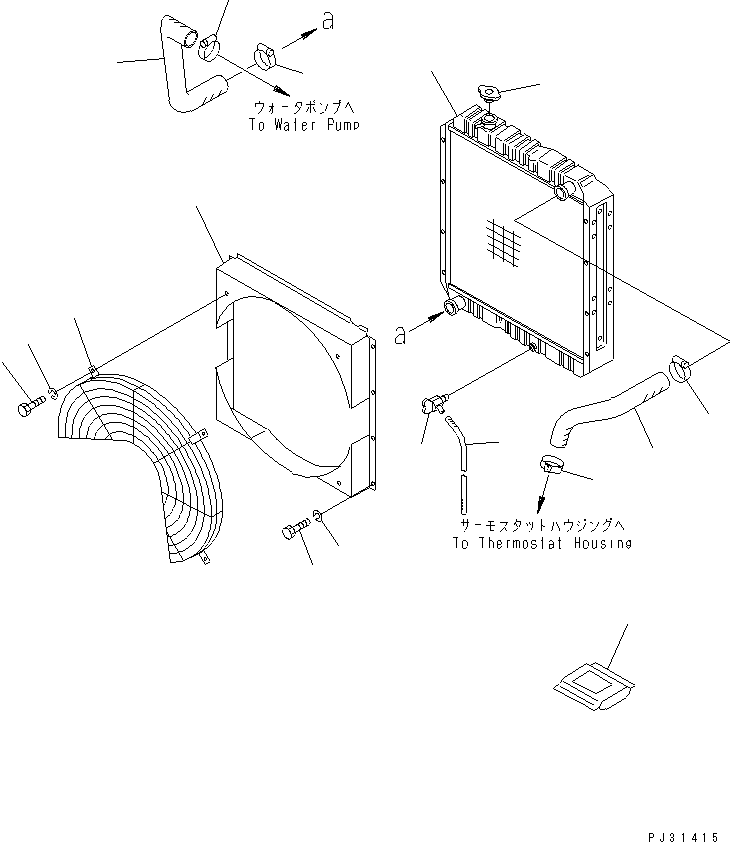 a

ウォータポンプへ
To Water Pump

a

サーモスタットハウジングへ
To Thermostat Housing

PJ31415