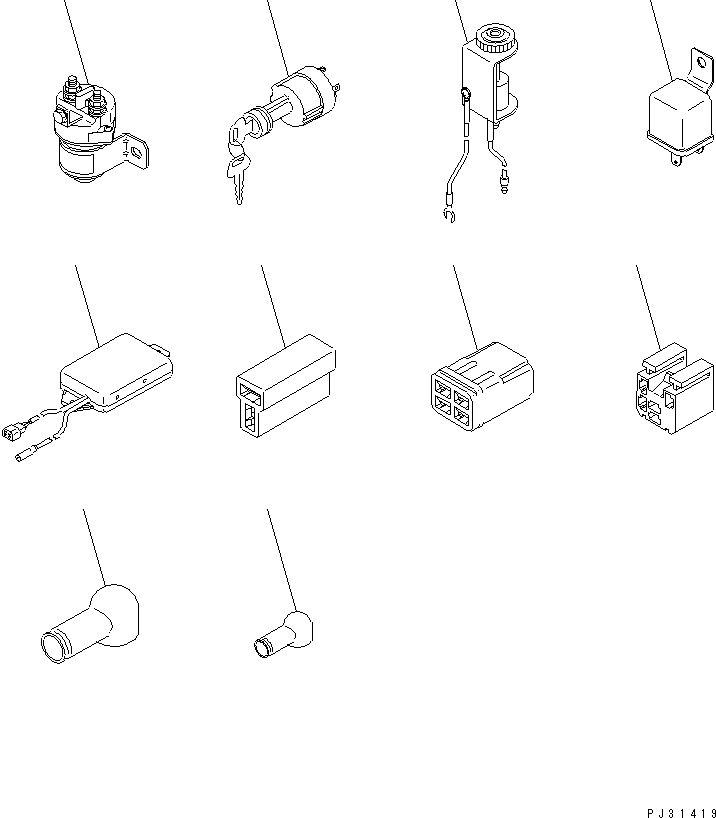 PJ31419