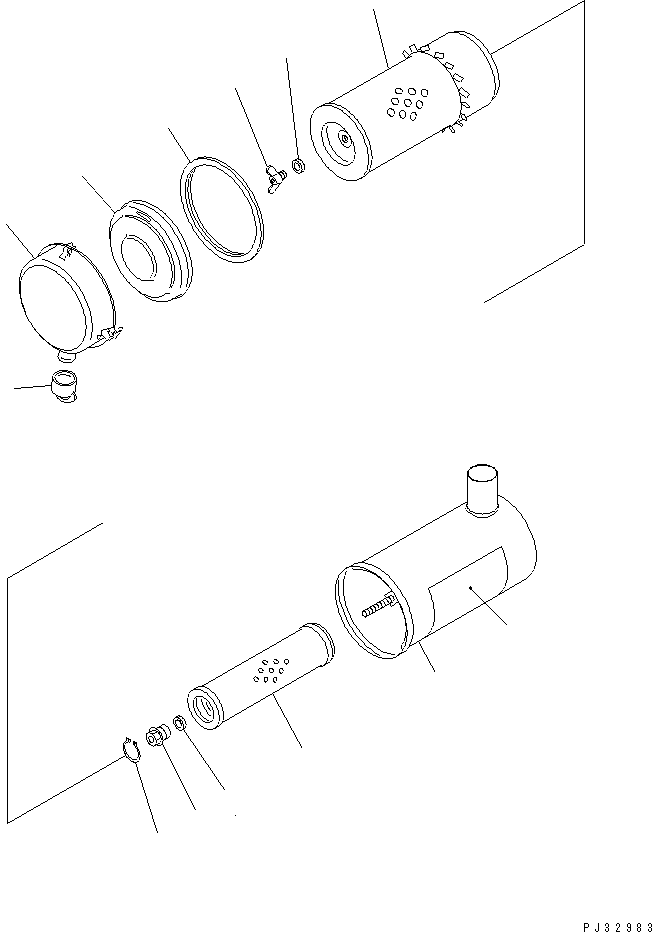 PJ32983